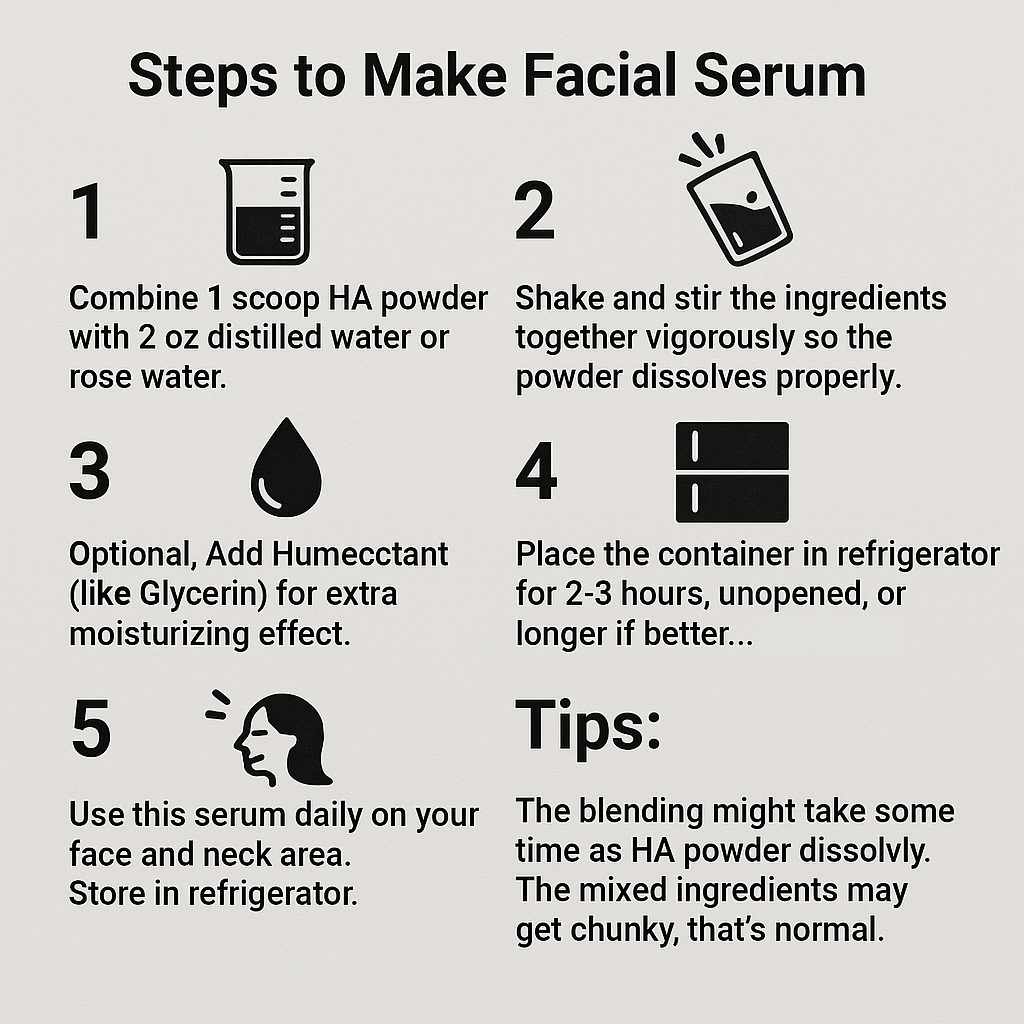 Steps to Make Facial Serum

1

Combine 1 scoop HA powder with 2 oz distilled water or rose water.

2

Shake and stir the ingredients together vigorously so the powder dissolves properly.

3

Optional, Add Humecctant (like Glycerin) for extra moisturizing effect.

4

Place the container in refrigerator for 2-3 hours, unopened, or longer if better...

5

Use this serum daily on your face and neck area. Store in refrigerator.

Tips:

The blending might take some time as HA powder dissolvly. The mixed ingredients may get chunky, that's normal.